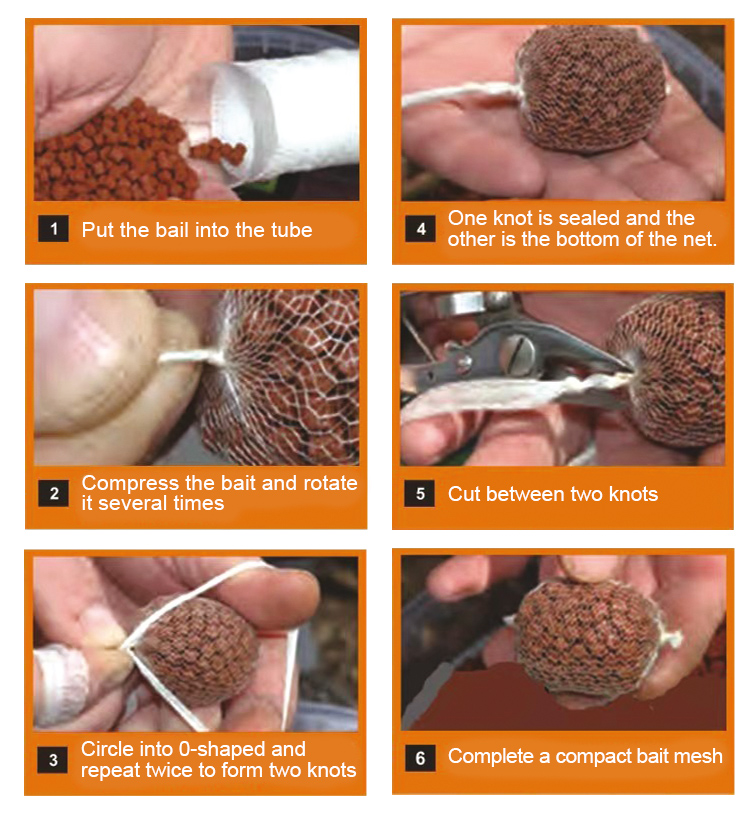 1 Put the bail into the tube

2 Compress the bait and rotate it several times

3 Circle into 0-shaped and repeat twice to form two knots

4 One knot is sealed and the other is the bottom of the net.

5 Cut between two knots

6 Complete a compact bait mesh